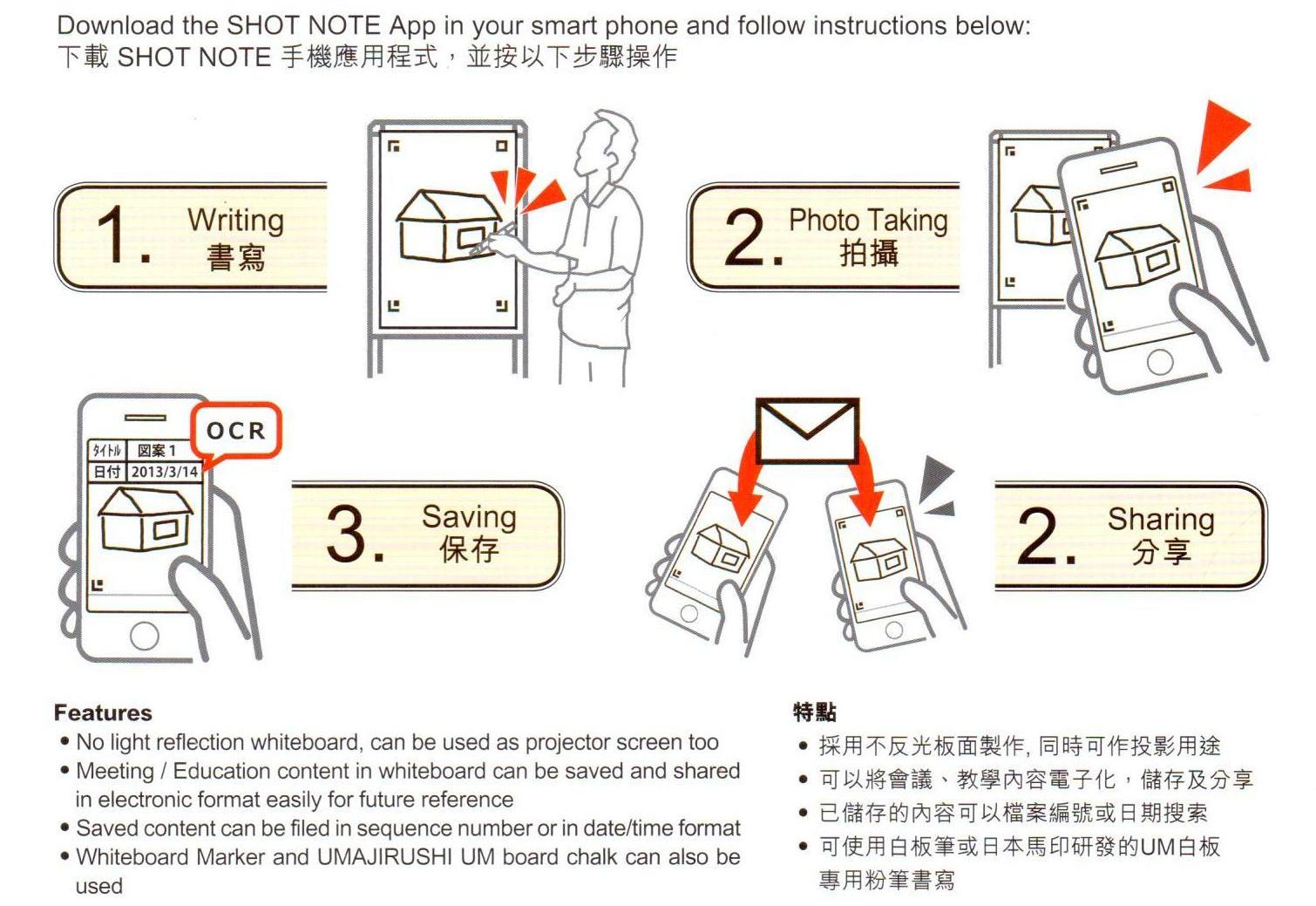 Download the SHOT NOTE App in your smart phone and follow instructions below:
下載 SHOT NOTE 手機應用程式，並按以下步驟操作

1. Writing 書寫

2. Photo Taking 拍攝

OCR

タイトル 図案 1
日付 2013/3/14

3. Saving 保存

2. Sharing 分享

Features
• No light reflection whiteboard, can be used as projector screen too
• Meeting / Education content in whiteboard can be saved and shared in electronic format easily for future reference
• Saved content can be filed in sequence number or in date/time format
• Whiteboard Marker and UMAJIRUSHI UM board chalk can also be used

特點
• 採用不反光板面製作, 同時可作投影用途
• 可以將會議、教學內容電子化，儲存及分享
• 已儲存的內容可以檔案編號或日期搜索
• 可使用白板筆或日本馬印研發的UM白板專用粉筆書寫